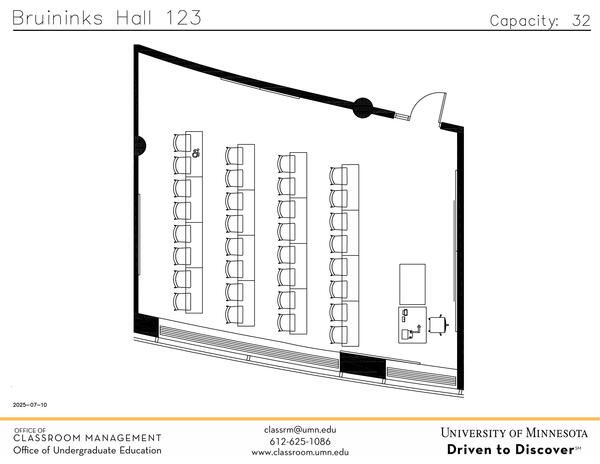 Bruininks Hall 123

Capacity: 32

2025-07-10

OFFICE OF
CLASSROOM MANAGEMENT
Office of Undergraduate Education

classrm@umn.edu
612-625-1086
www.classroom.umn.edu

UNIVERSITY OF MINNESOTA
Driven to Discover℠